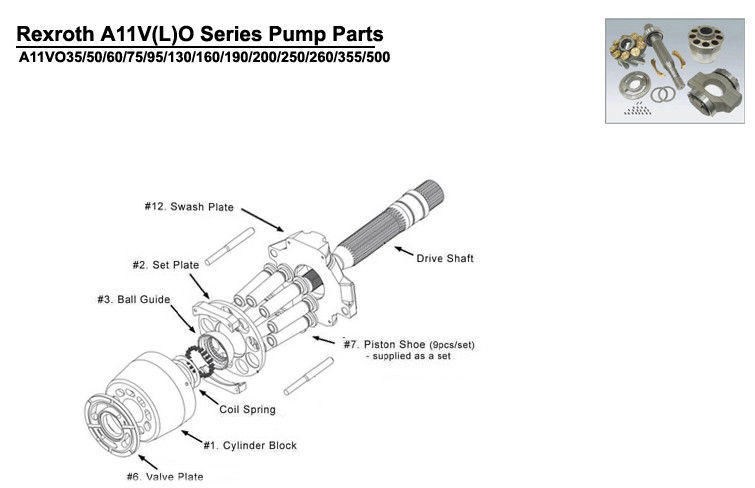 Rexroth A11V(L)O Series Pump Parts

A11VO35/50/60/75/95/130/160/190/200/250/260/355/500

#12. Swash Plate

Drive Shaft

#2. Set Plate

#3. Ball Guide

#7. Piston Shoe (9pcs/set) - supplied as a set

Coil Spring

#1. Cylinder Block

#6. Valve Plate